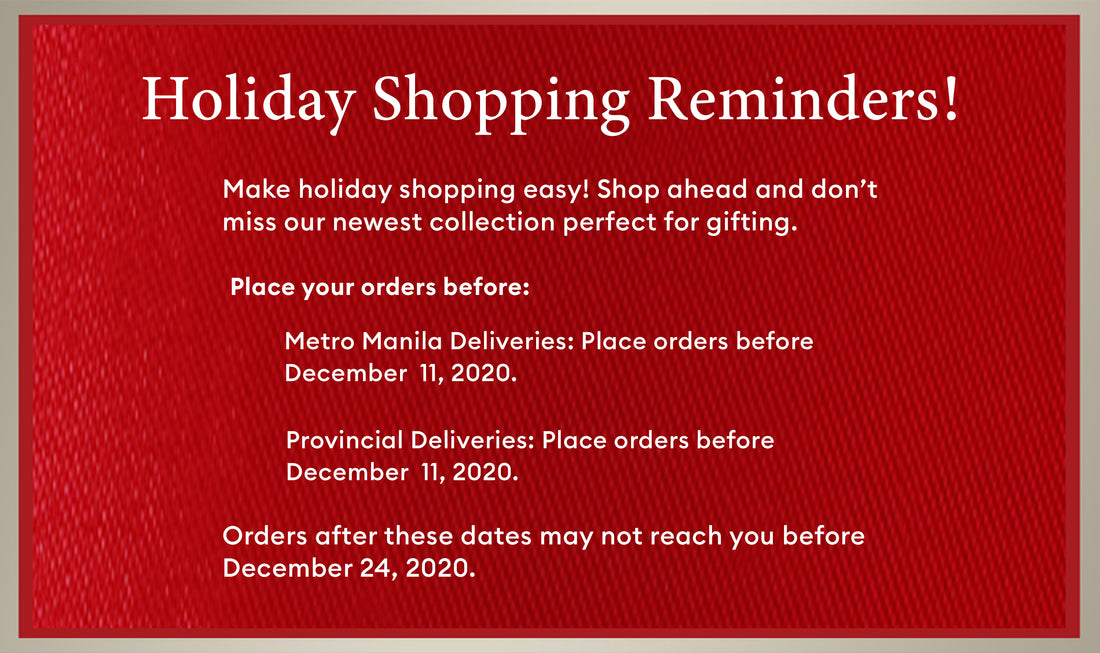 Holiday Shopping Reminders!

Make holiday shopping easy! Shop ahead and don't miss our newest collection perfect for gifting.

Place your orders before:

Metro Manila Deliveries: Place orders before December 11, 2020.

Provincial Deliveries: Place orders before December 11, 2020.

Orders after these dates may not reach you before December 24, 2020.